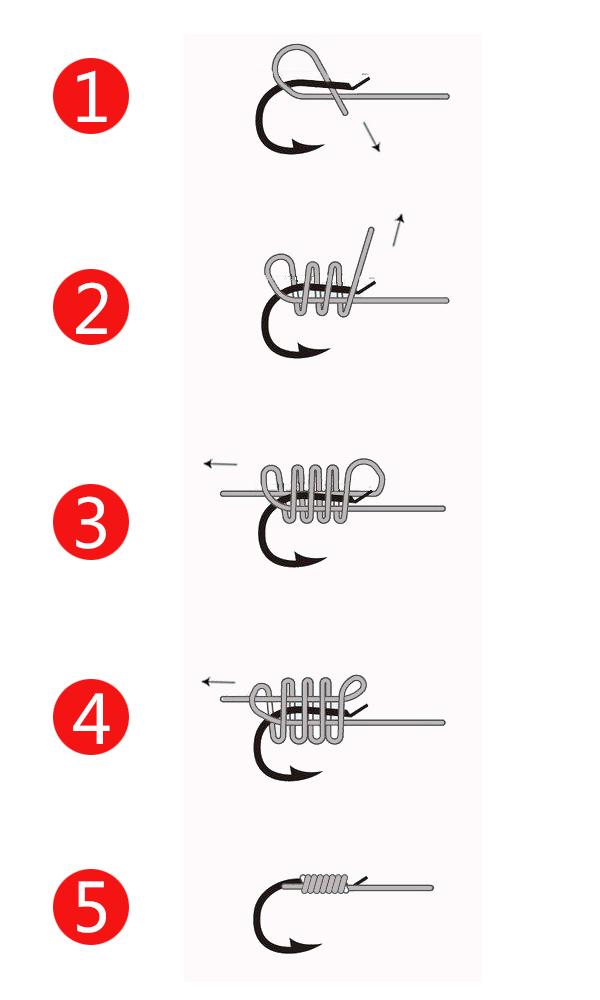 1

2

3

4

5